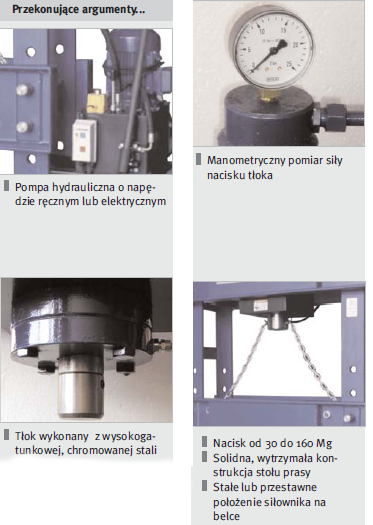 Przekonujące argumenty...

Pompa hydrauliczna o napędzie ręcznym lub elektrycznym

Tłok wykonany z wysokogatunkowej, chromowanej stali

0 5 10 15 20 25

Manometryczny pomiar siły nacisku tłoka

Nacisk od 30 do 160 Mg

Solidna, wytrzymała konstrukcja stołu prasy

Stałe lub przestawne położenie siłownika na belce